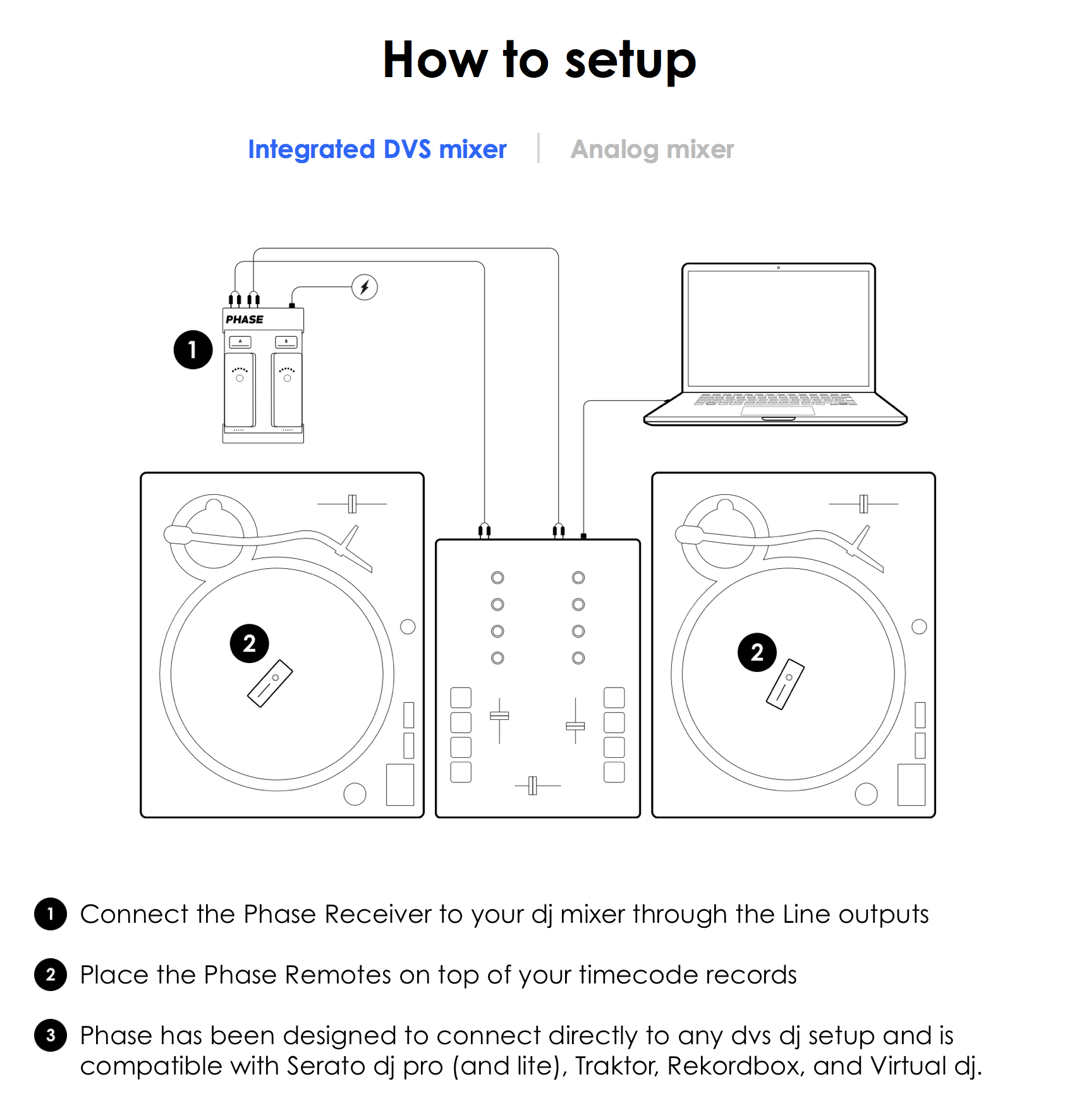 How to setup

Integrated DVS mixer | Analog mixer

PHASE

A B

1

2

2

1 Connect the Phase Receiver to your dj mixer through the Line outputs

2 Place the Phase Remotes on top of your timecode records

3 Phase has been designed to connect directly to any dvs dj setup and is compatible with Serato dj pro (and lite), Traktor, Rekordbox, and Virtual dj.