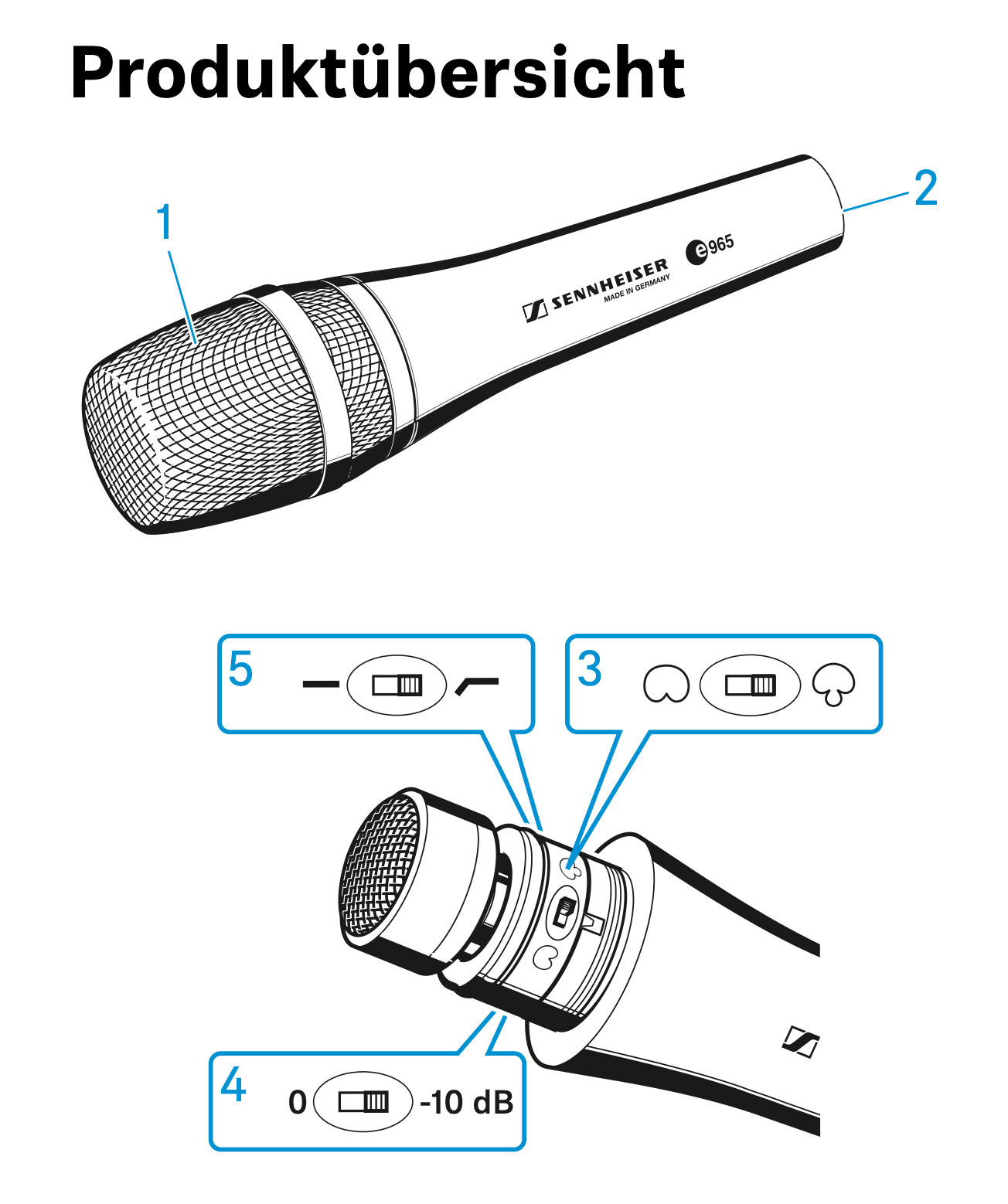 Produktübersicht

1

2

SENNHEISER
MADE IN GERMANY

e965

5

3

4

0

-10 dB